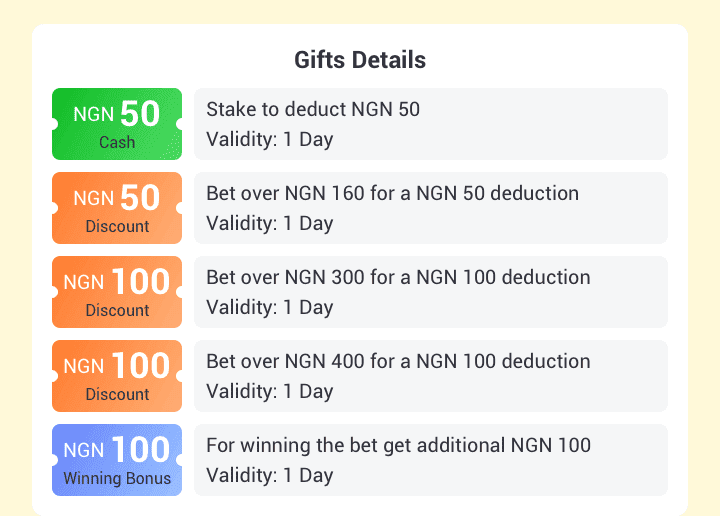 Gifts Details

NGN 50
Cash

Stake to deduct NGN 50
Validity: 1 Day

NGN 50
Discount

Bet over NGN 160 for a NGN 50 deduction
Validity: 1 Day

NGN 100
Discount

Bet over NGN 300 for a NGN 100 deduction
Validity: 1 Day

NGN 100
Discount

Bet over NGN 400 for a NGN 100 deduction
Validity: 1 Day

NGN 100
Winning Bonus

For winning the bet get additional NGN 100
Validity: 1 Day